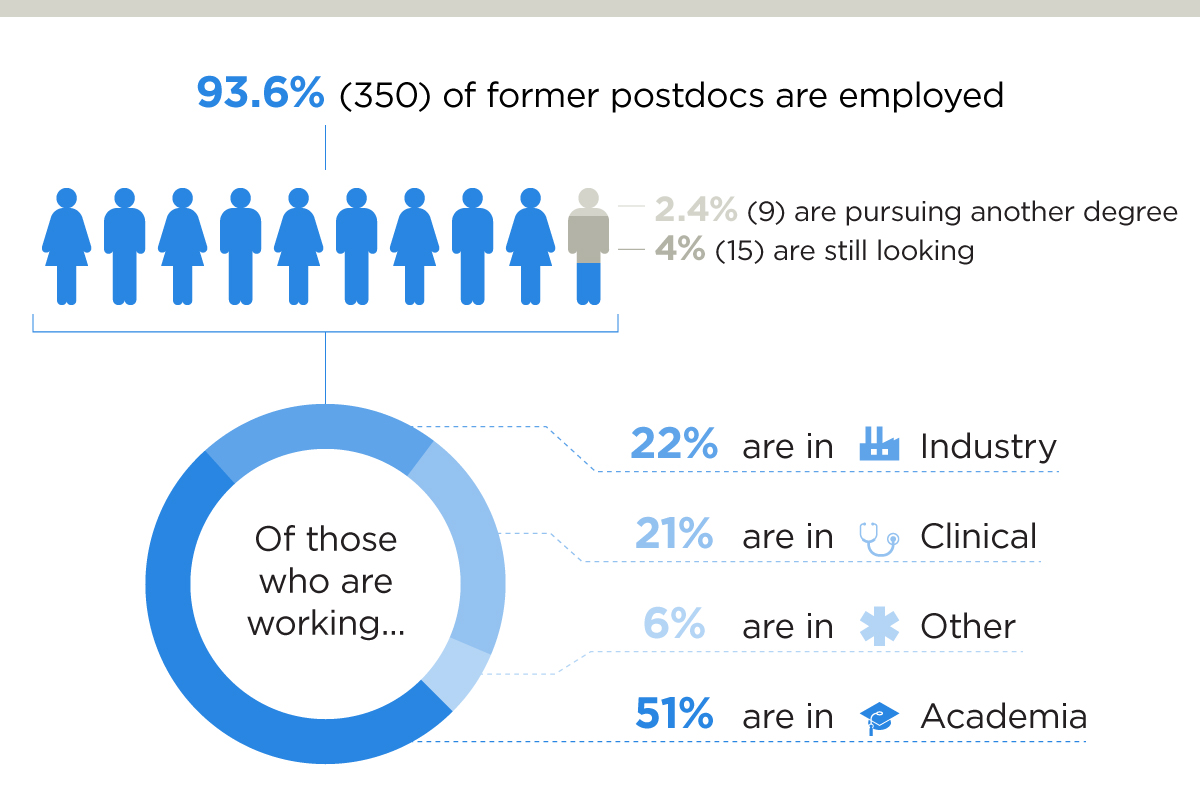 93.6% (350) of former postdocs are employed

2.4% (9) are pursuing another degree
4% (15) are still looking

Of those who are working...

22% are in Industry
21% are in Clinical
6% are in Other
51% are in Academia