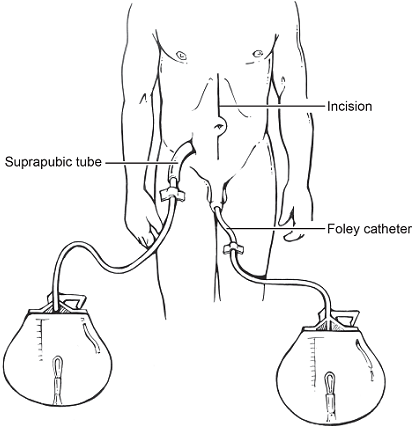 Incision

Suprapubic tube

Foley catheter