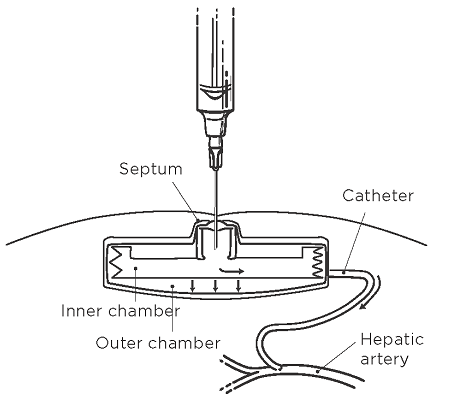 Septum
Catheter
Inner chamber
Outer chamber
Hepatic artery