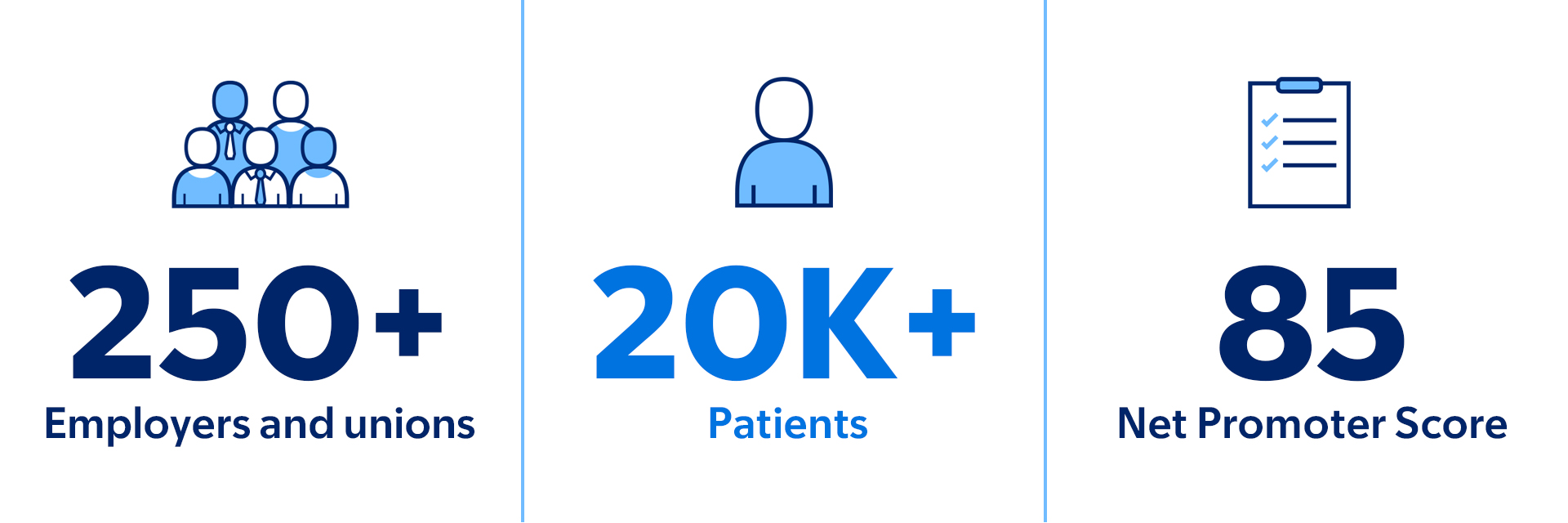 250+
Employers and unions

20K+
Patients

85
Net Promoter Score