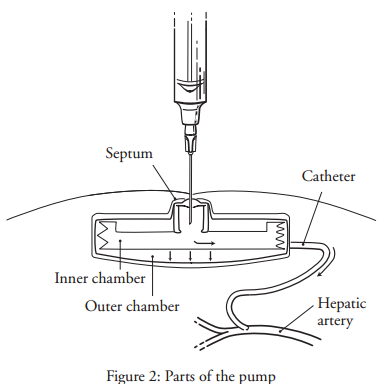 Septum

Catheter

Inner chamber

Outer chamber

Hepatic artery

Figure 2: Parts of the pump