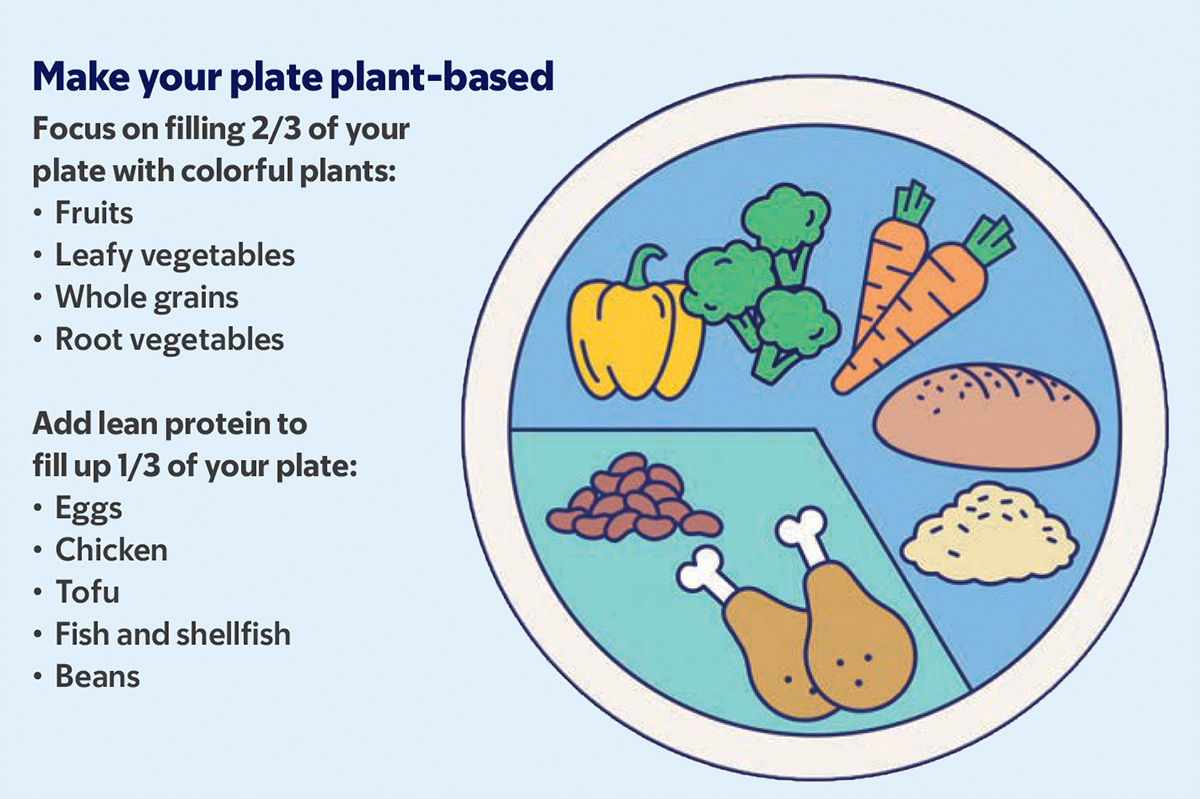 Make your plate plant-based

Focus on filling 2/3 of your plate with colorful plants:
• Fruits
• Leafy vegetables
• Whole grains
• Root vegetables

Add lean protein to fill up 1/3 of your plate:
• Eggs
• Chicken
• Tofu
• Fish and shellfish
• Beans