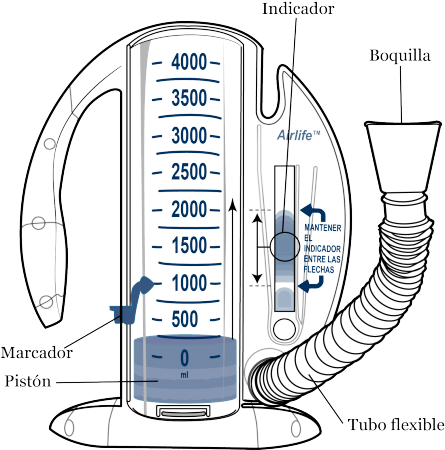 Indicador

Boquilla

4000

3500

3000

2500

2000

1500

1000

500

0

ml

Airlife™

MANTENER EL INDICADOR ENTRE LAS FLECHAS

Marcador

Pistón

Tubo flexible