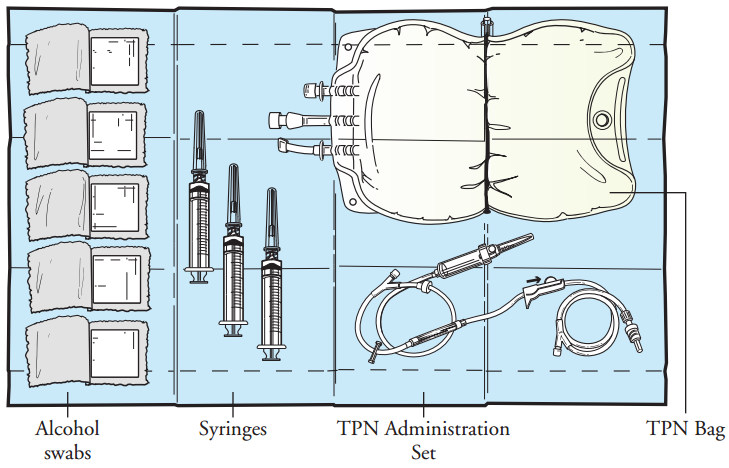 Alcohol swabs

Syringes

TPN Administration Set

TPN Bag